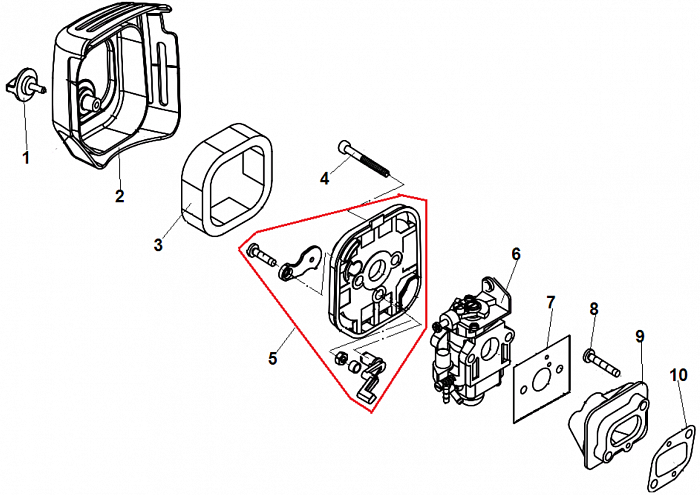 1
2
3
4
5
6
7
8
9
10