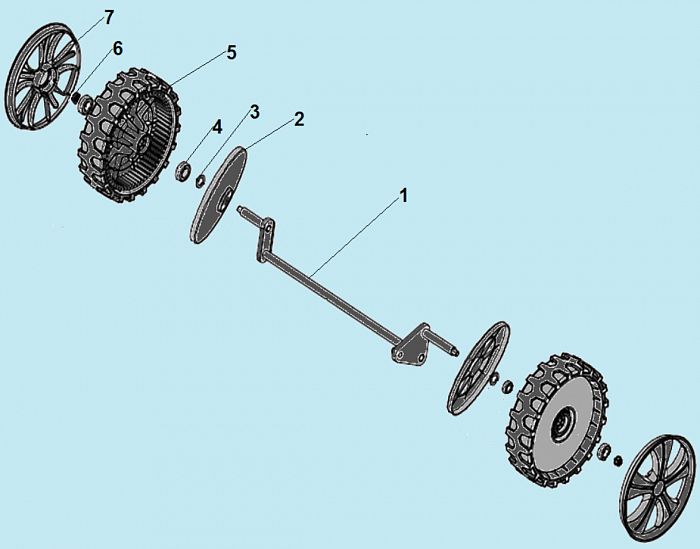 7
6
5
4
3
2
1